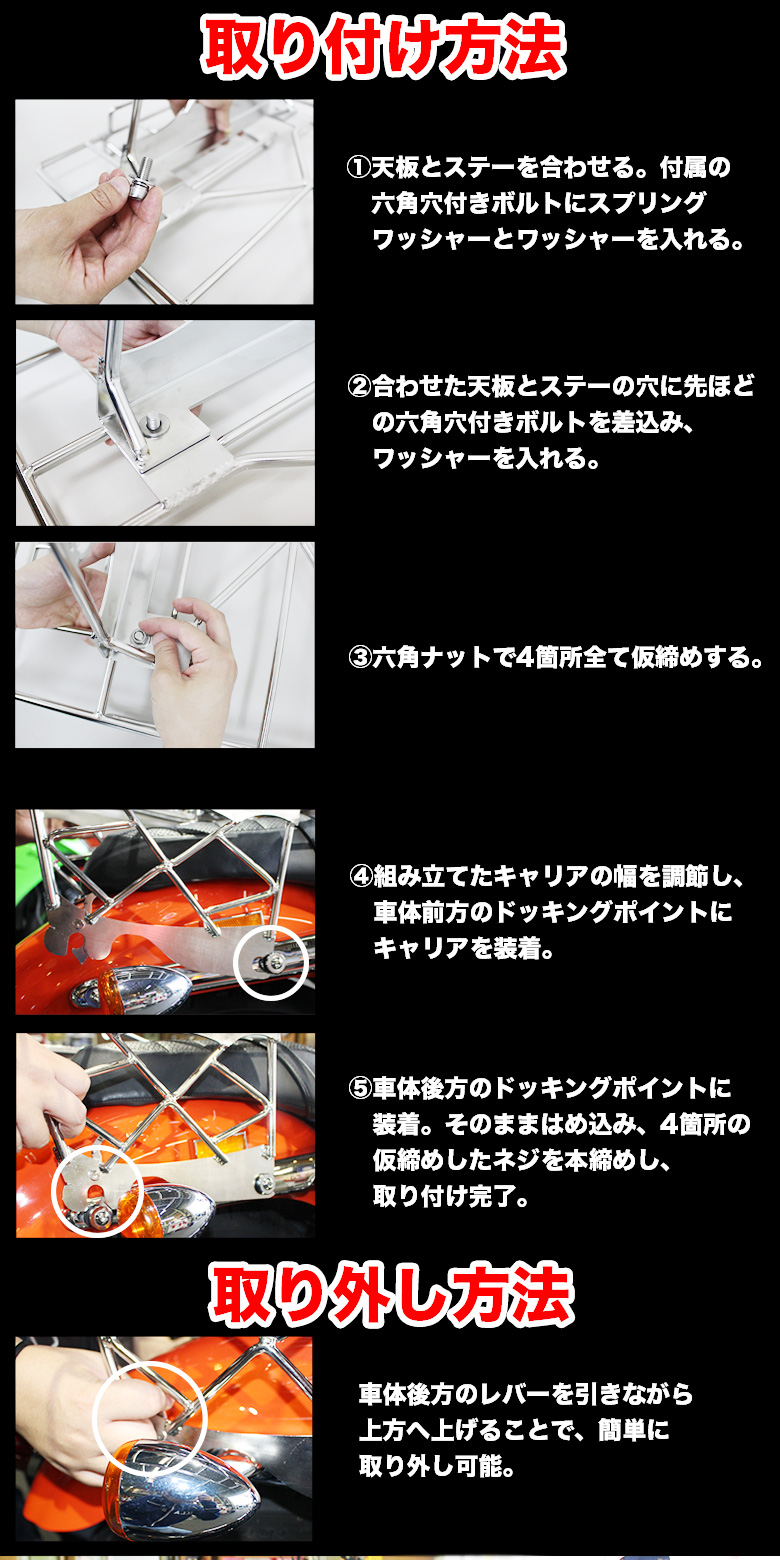 取り付け方法

①天板とステーを合わせる。付属の六角穴付きボルトにスプリングワッシャーとワッシャーを入れる。

②合わせた天板とステーの穴に先ほどの六角穴付きボルトを差込み、ワッシャーを入れる。

③六角ナットで4箇所全て仮締めする。

④組み立てたキャリアの幅を調節し、車体前方のドッキングポイントにキャリアを装着。

⑤車体後方のドッキングポイントに装着。そのままはめ込み、4箇所の仮締めしたネジを本締めし、取り付け完了。

取り外し方法

車体後方のレバーを引きながら上方へ上げることで、簡単に取り外し可能。